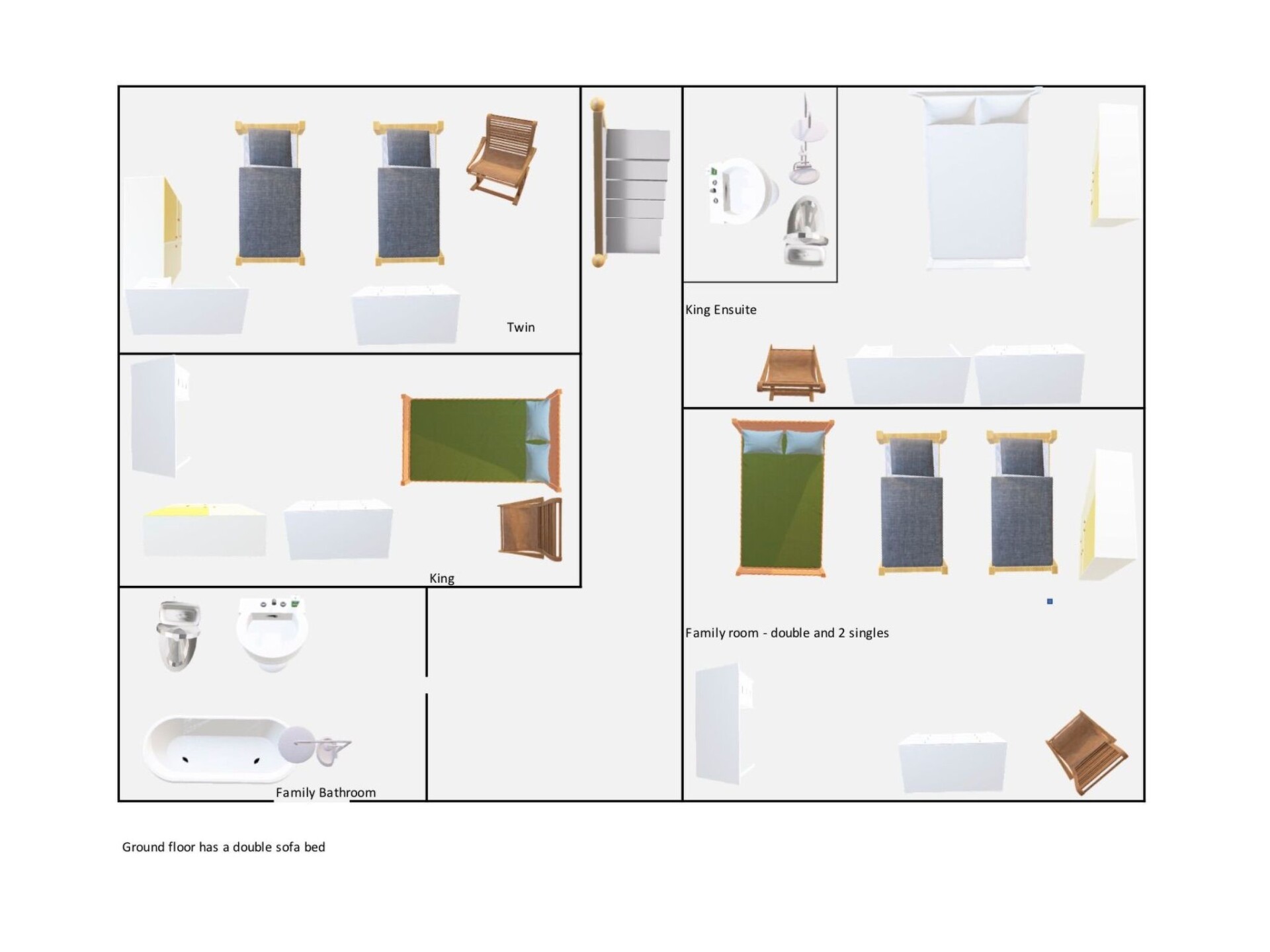 Twin

King Ensuite

King

Family room - double and 2 singles

Family Bathroom

Ground floor has a double sofa bed